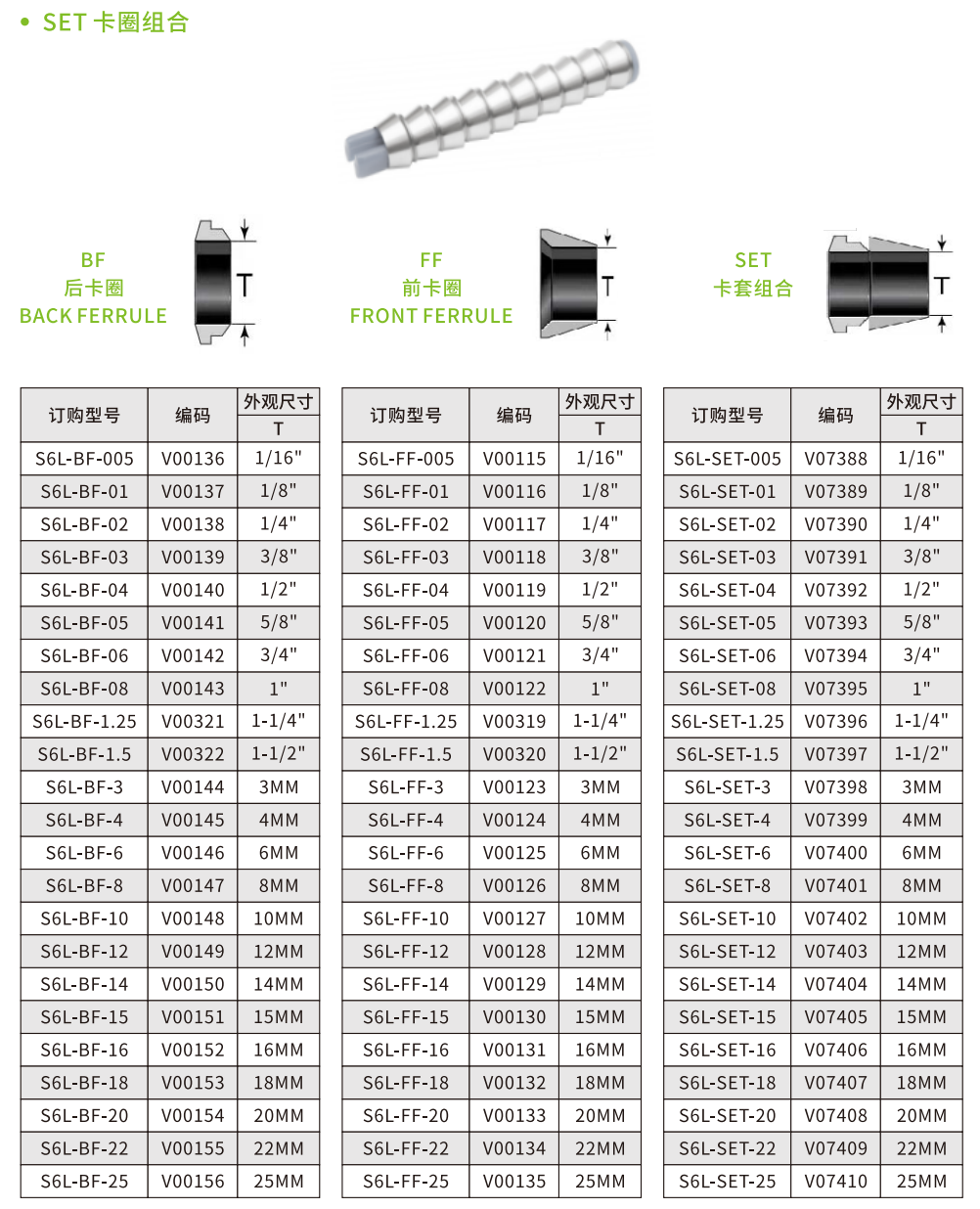 • SET 卡圈组合

BF
后卡圈
BACK FERRULE

T

FF
前卡圈
FRONT FERRULE

T

SET
卡套组合

T

| 订购型号 | 编码 | 外观尺寸 T |
|---|---|---|
| S6L-BF-005 | V00136 | 1/16" |
| S6L-BF-01 | V00137 | 1/8" |
| S6L-BF-02 | V00138 | 1/4" |
| S6L-BF-03 | V00139 | 3/8" |
| S6L-BF-04 | V00140 | 1/2" |
| S6L-BF-05 | V00141 | 5/8" |
| S6L-BF-06 | V00142 | 3/4" |
| S6L-BF-08 | V00143 | 1" |
| S6L-BF-1.25 | V00321 | 1-1/4" |
| S6L-BF-1.5 | V00322 | 1-1/2" |
| S6L-BF-3 | V00144 | 3MM |
| S6L-BF-4 | V00145 | 4MM |
| S6L-BF-6 | V00146 | 6MM |
| S6L-BF-8 | V00147 | 8MM |
| S6L-BF-10 | V00148 | 10MM |
| S6L-BF-12 | V00149 | 12MM |
| S6L-BF-14 | V00150 | 14MM |
| S6L-BF-15 | V00151 | 15MM |
| S6L-BF-16 | V00152 | 16MM |
| S6L-BF-18 | V00153 | 18MM |
| S6L-BF-20 | V00154 | 20MM |
| S6L-BF-22 | V00155 | 22MM |
| S6L-BF-25 | V00156 | 25MM |

| 订购型号 | 编码 | 外观尺寸 T |
|---|---|---|
| S6L-FF-005 | V00115 | 1/16" |
| S6L-FF-01 | V00116 | 1/8" |
| S6L-FF-02 | V00117 | 1/4" |
| S6L-FF-03 | V00118 | 3/8" |
| S6L-FF-04 | V00119 | 1/2" |
| S6L-FF-05 | V00120 | 5/8" |
| S6L-FF-06 | V00121 | 3/4" |
| S6L-FF-08 | V00122 | 1" |
| S6L-FF-1.25 | V00319 | 1-1/4" |
| S6L-FF-1.5 | V00320 | 1-1/2" |
| S6L-FF-3 | V00123 | 3MM |
| S6L-FF-4 | V00124 | 4MM |
| S6L-FF-6 | V00125 | 6MM |
| S6L-FF-8 | V00126 | 8MM |
| S6L-FF-10 | V00127 | 10MM |
| S6L-FF-12 | V00128 | 12MM |
| S6L-FF-14 | V00129 | 14MM |
| S6L-FF-15 | V00130 | 15MM |
| S6L-FF-16 | V00131 | 16MM |
| S6L-FF-18 | V00132 | 18MM |
| S6L-FF-20 | V00133 | 20MM |
| S6L-FF-22 | V00134 | 22MM |
| S6L-FF-25 | V00135 | 25MM |

| 订购型号 | 编码 | 外观尺寸 T |
|---|---|---|
| S6L-SET-005 | V07388 | 1/16" |
| S6L-SET-01 | V07389 | 1/8" |
| S6L-SET-02 | V07390 | 1/4" |
| S6L-SET-03 | V07391 | 3/8" |
| S6L-SET-04 | V07392 | 1/2" |
| S6L-SET-05 | V07393 | 5/8" |
| S6L-SET-06 | V07394 | 3/4" |
| S6L-SET-08 | V07395 | 1" |
| S6L-SET-1.25 | V07396 | 1-1/4" |
| S6L-SET-1.5 | V07397 | 1-1/2" |
| S6L-SET-3 | V07398 | 3MM |
| S6L-SET-4 | V07399 | 4MM |
| S6L-SET-6 | V07400 | 6MM |
| S6L-SET-8 | V07401 | 8MM |
| S6L-SET-10 | V07402 | 10MM |
| S6L-SET-12 | V07403 | 12MM |
| S6L-SET-14 | V07404 | 14MM |
| S6L-SET-15 | V07405 | 15MM |
| S6L-SET-16 | V07406 | 16MM |
| S6L-SET-18 | V07407 | 18MM |
| S6L-SET-20 | V07408 | 20MM |
| S6L-SET-22 | V07409 | 22MM |
| S6L-SET-25 | V07410 | 25MM |